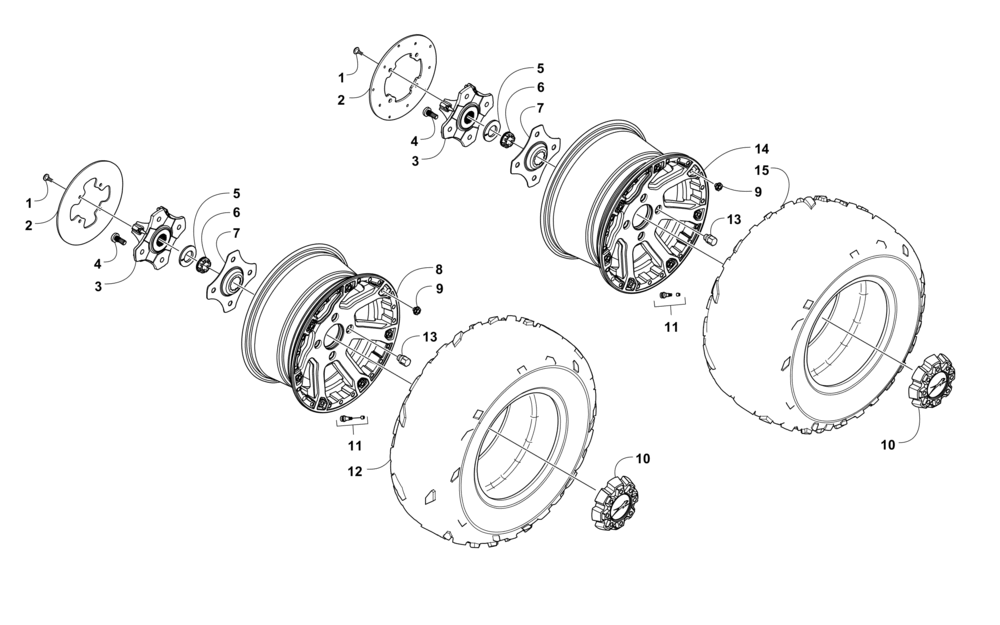 1
2
4
3
5
6
7
14
9
15
13
11
10
1
2
4
3
5
6
7
8
9
13
11
12
10